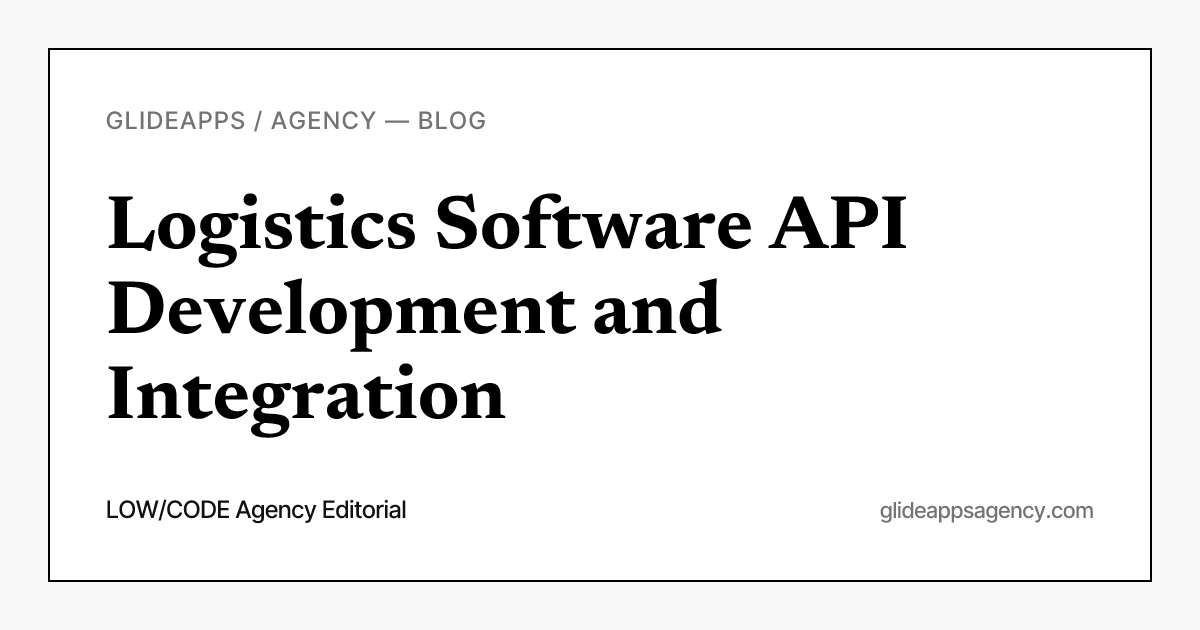 GLIDEAPPS / AGENCY — BLOG

Logistics Software API Development and Integration

LOW/CODE Agency Editorial

glideappsagency.com