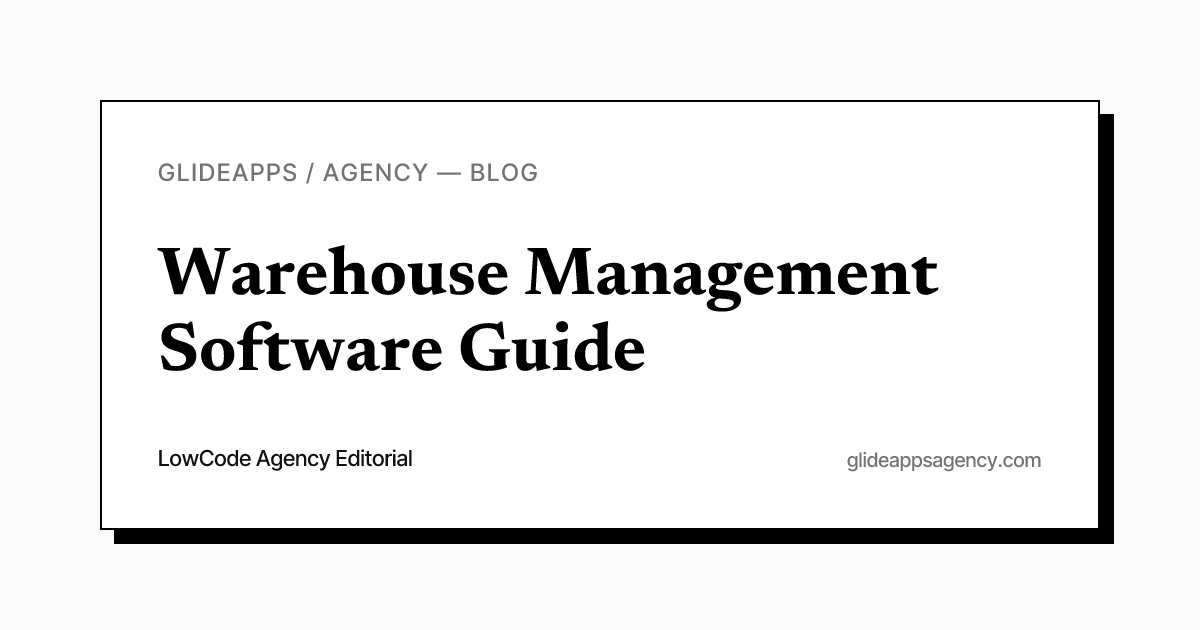 GLIDEAPPS / AGENCY — BLOG

Warehouse Management Software Guide

LowCode Agency Editorial

glideappsagency.com